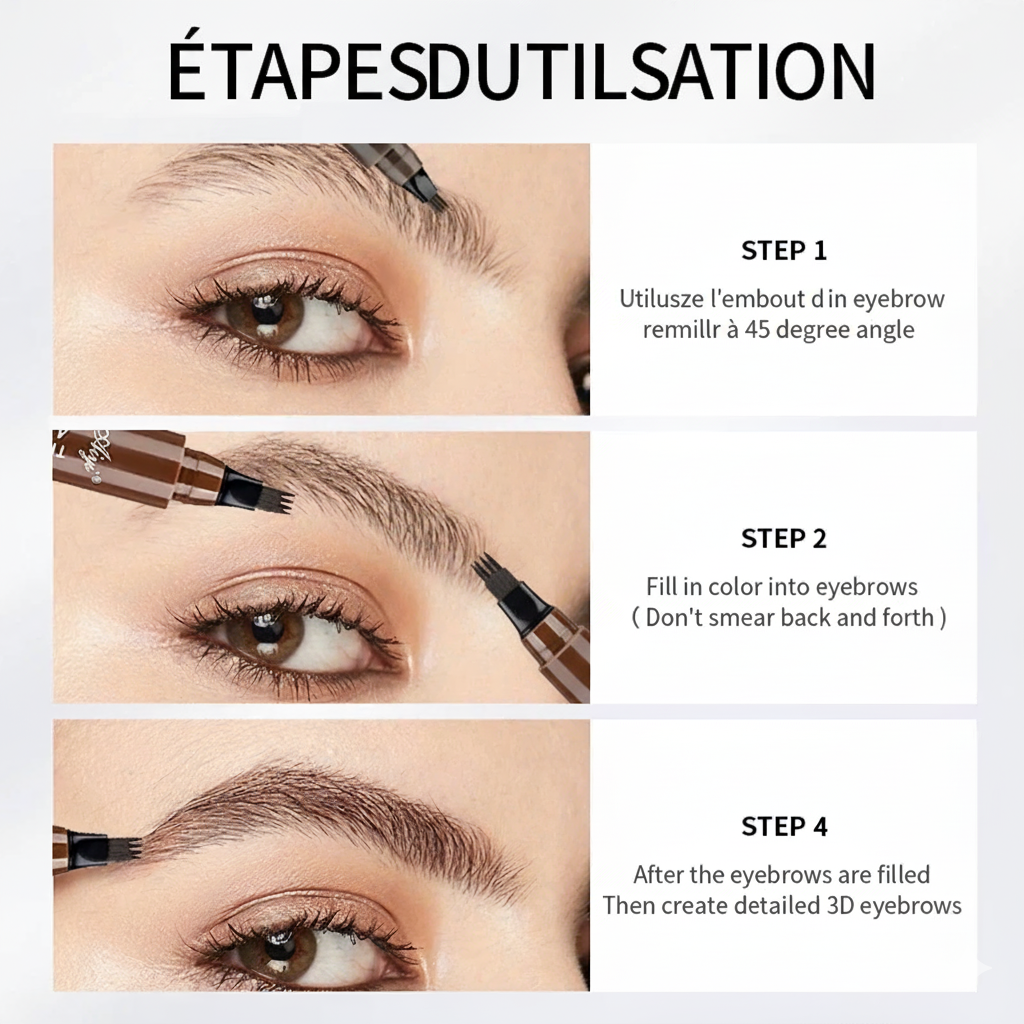 ÉTAPESDUTILSATION

STEP 1

Utilusze l'embout d in eyebrow remillr à 45 degree angle

STEP 2

Fill in color into eyebrows ( Don't smear back and forth )

STEP 4

After the eyebrows are filled Then create detailed 3D eyebrows